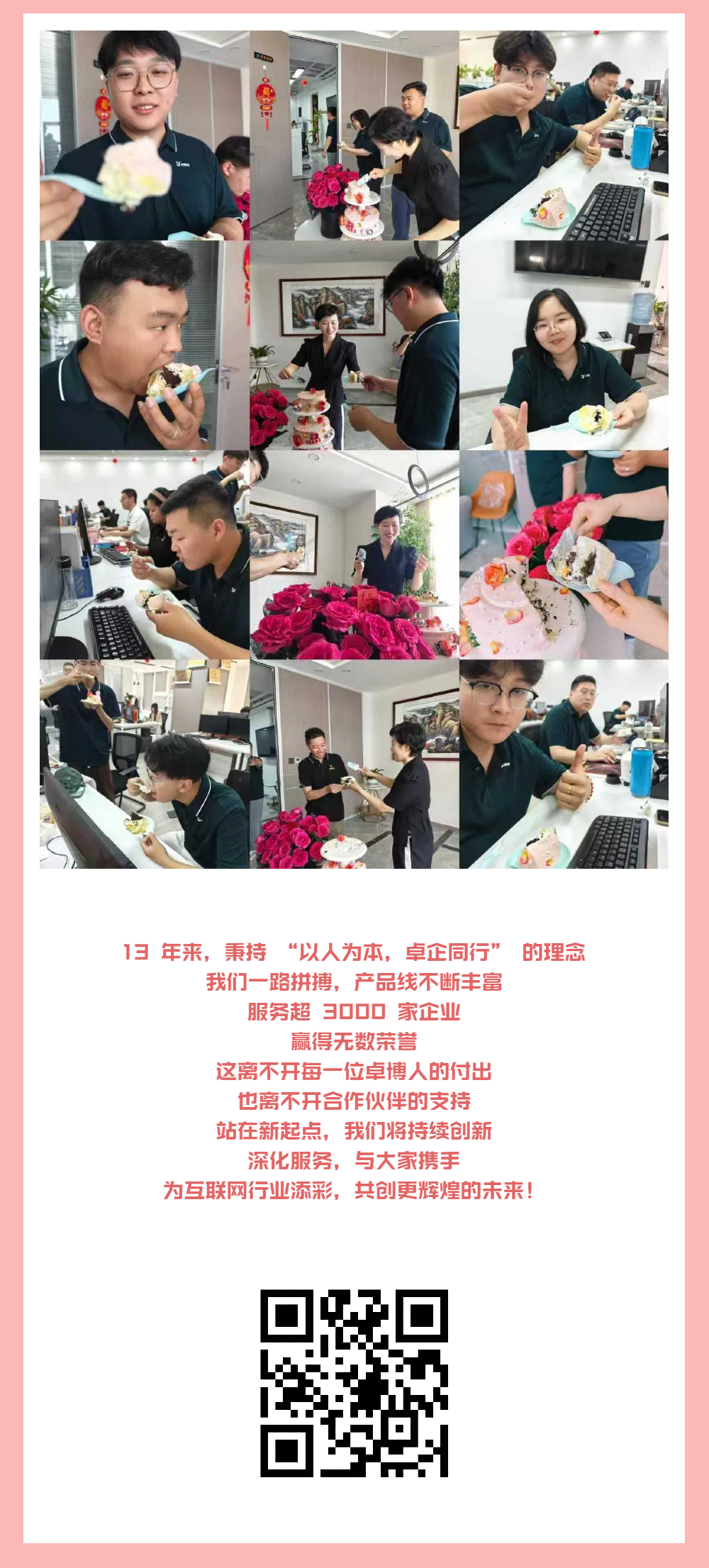 13 年来，秉持 “以人为本，卓企同行” 的理念
我们一路拼搏，产品线不断丰富
服务超 3000 家企业
赢得无数荣誉
这离不开每一位卓博人的付出
也离不开合作伙伴的支持
站在新起点，我们将持续创新
深化服务，与大家携手
为互联网行业添彩，共创更辉煌的未来！